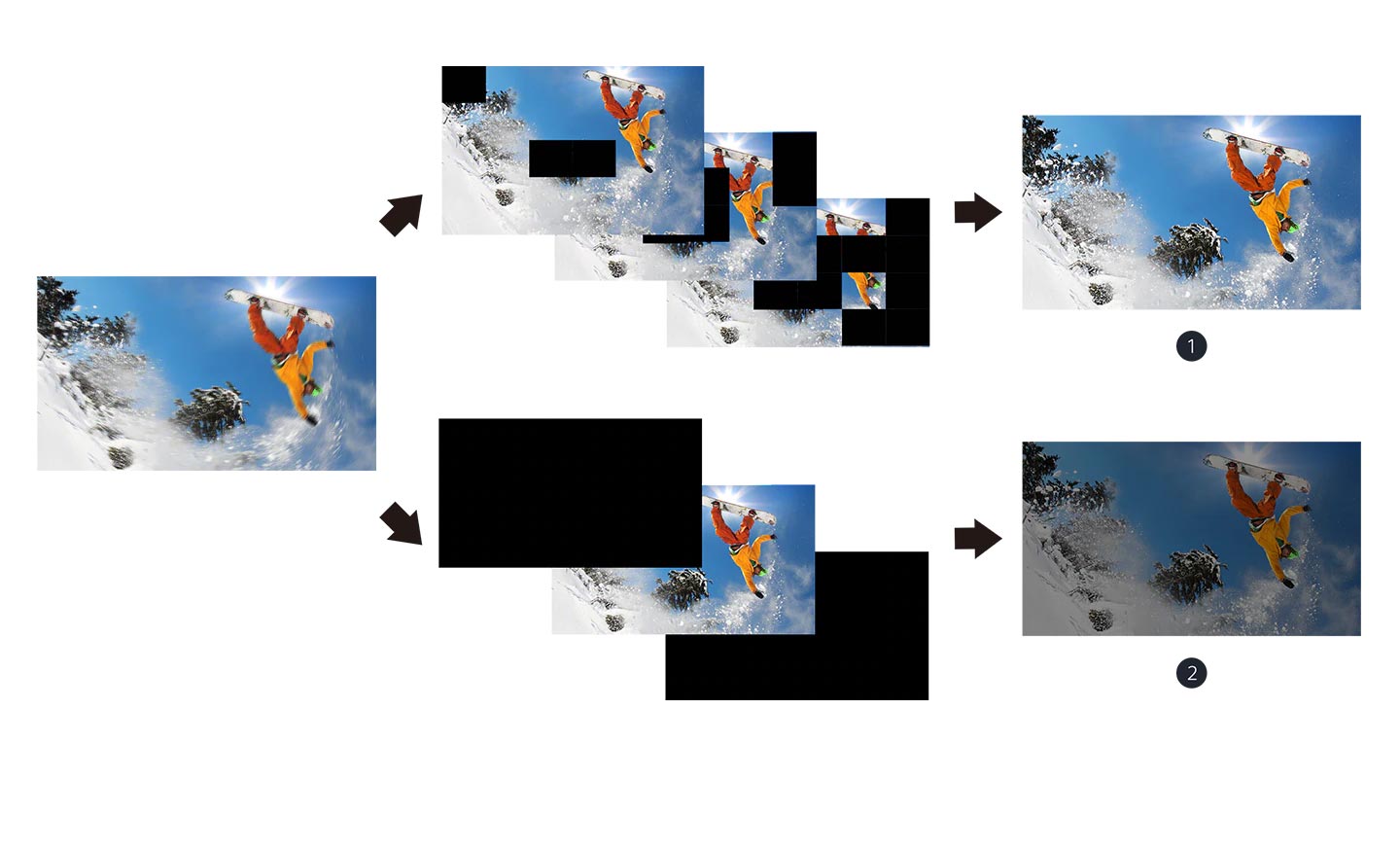 1

2