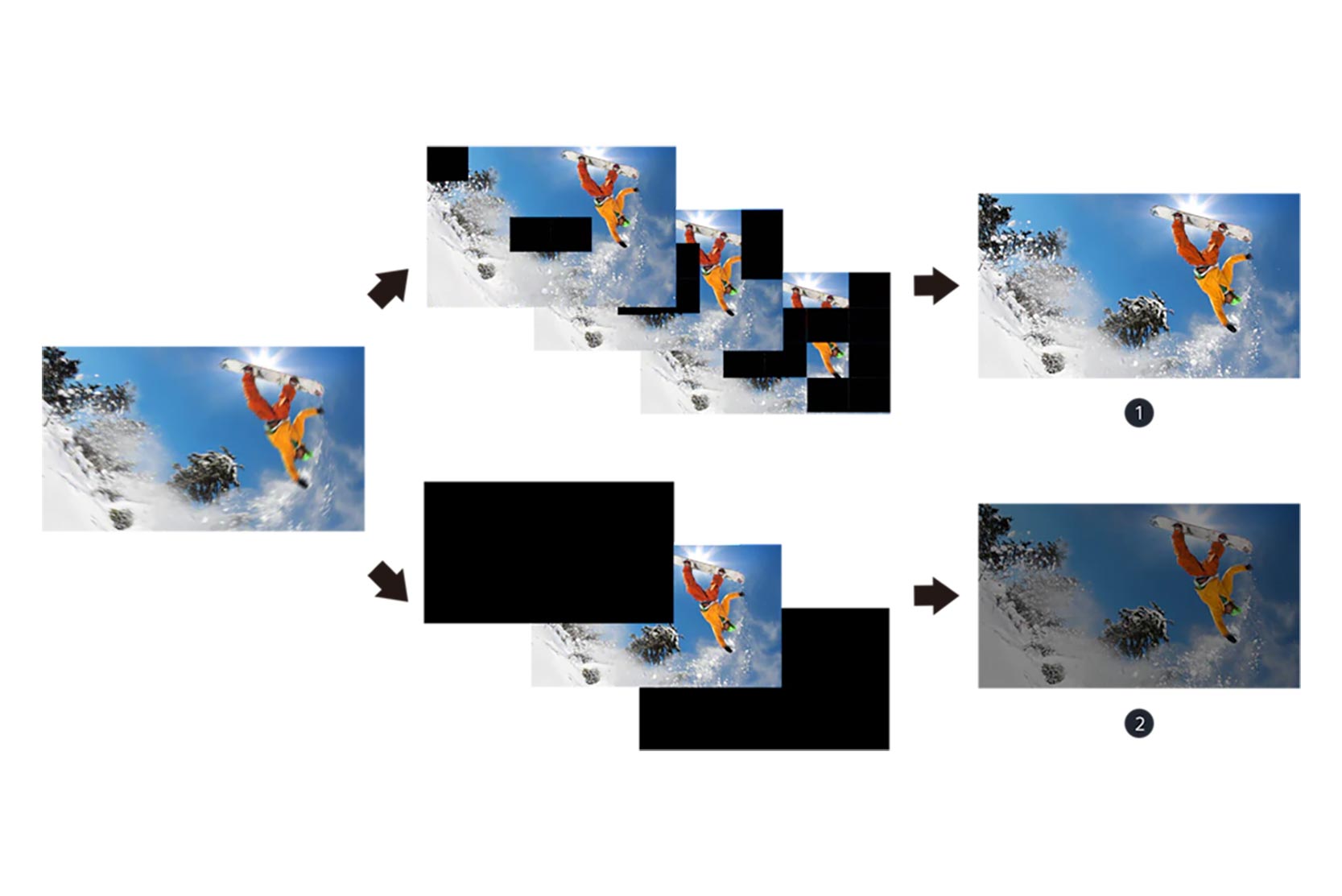 1

2