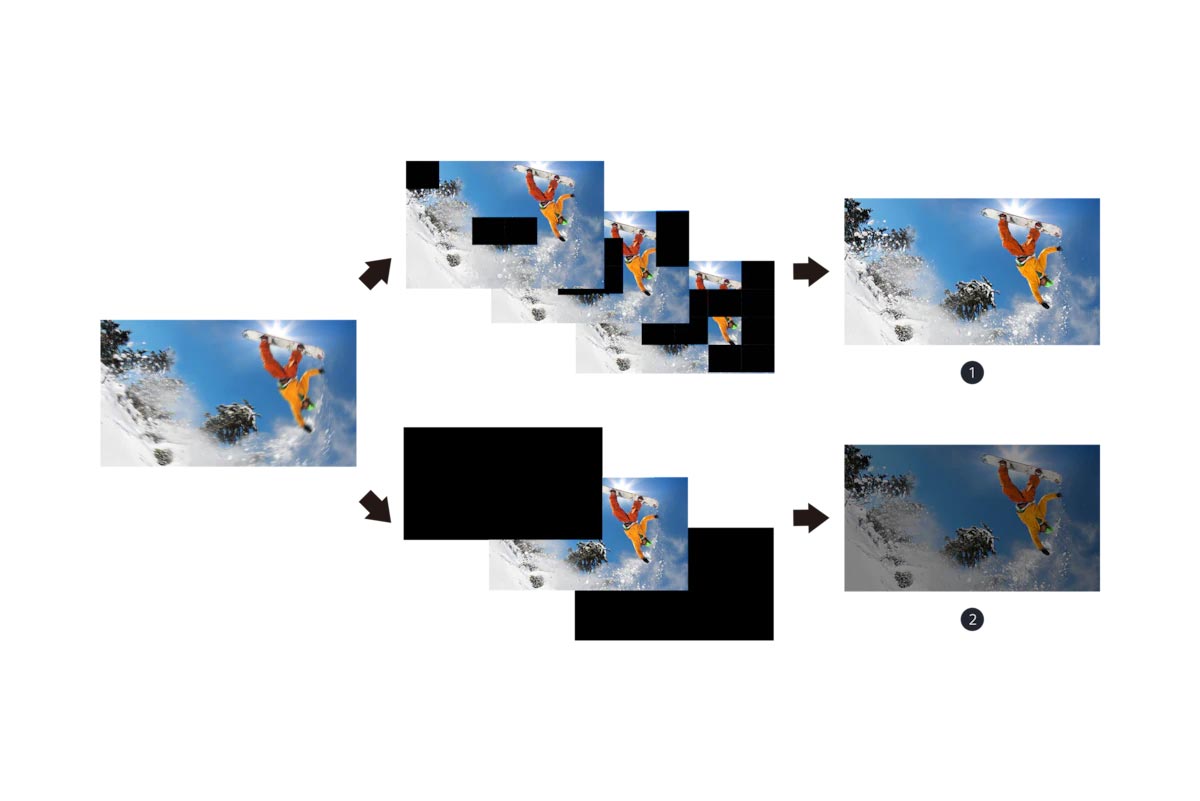 1

2